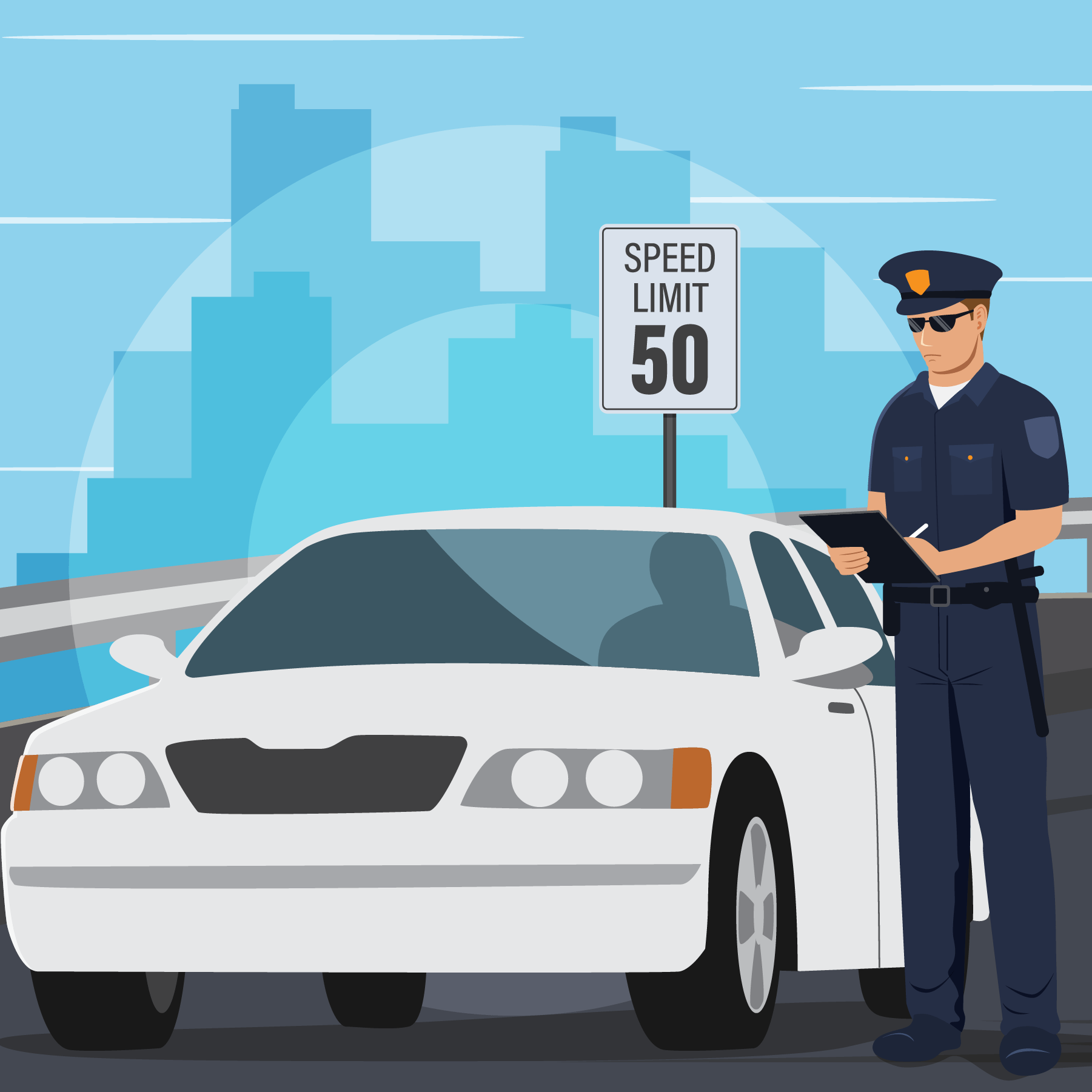 SPEED
LIMIT
50