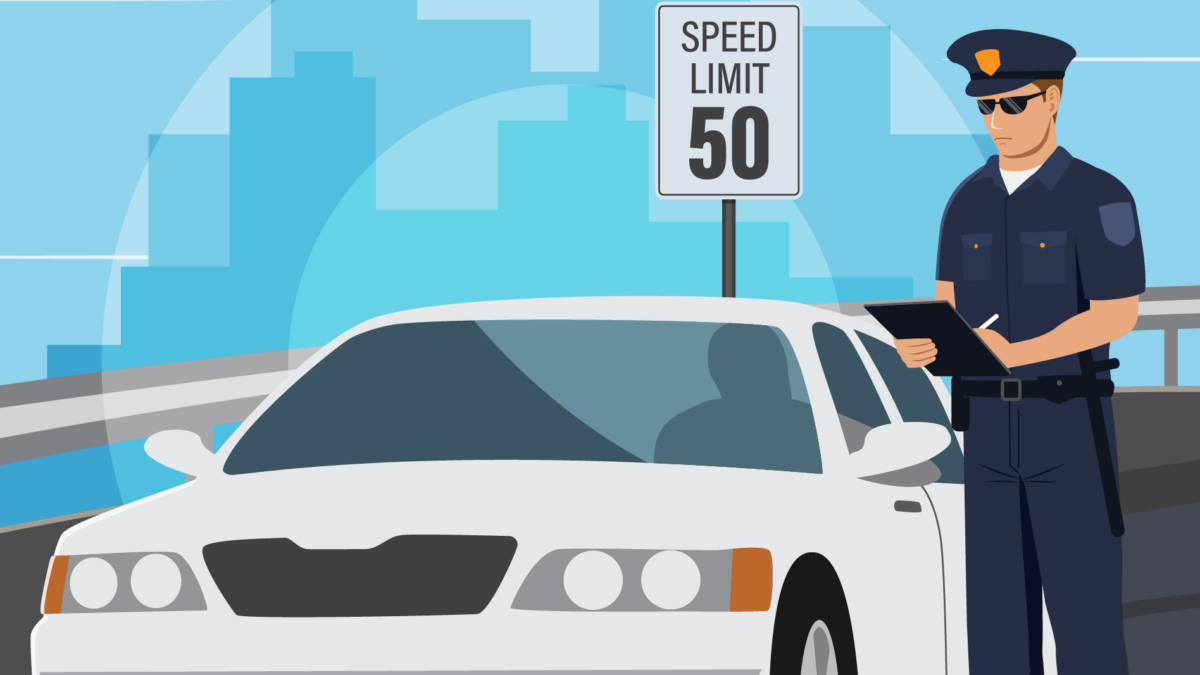 SPEED LIMIT 50