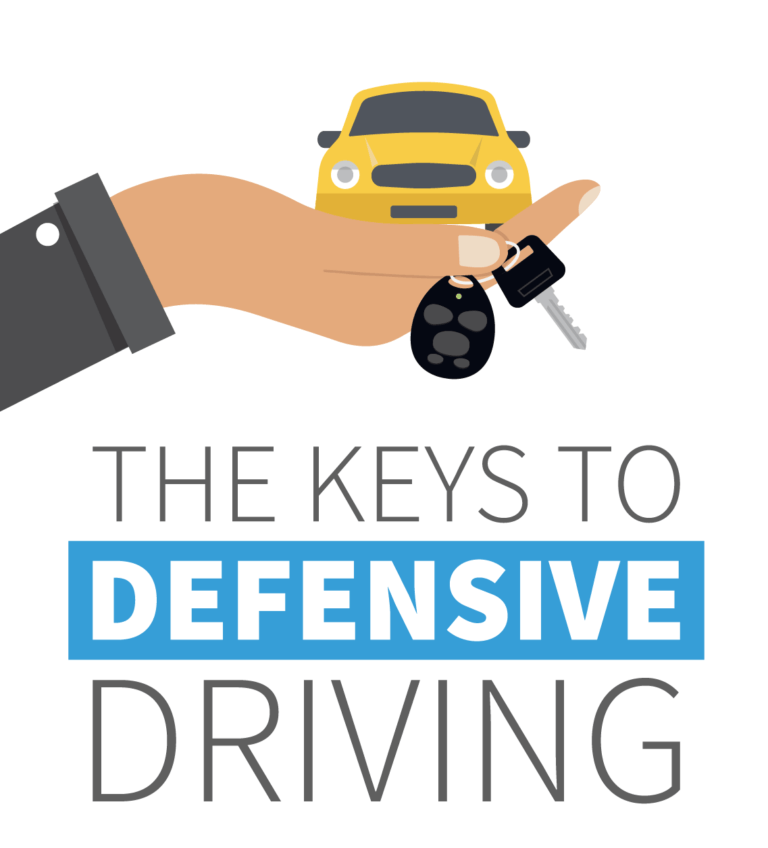 THE KEYS TO
DEFENSIVE
DRIVING